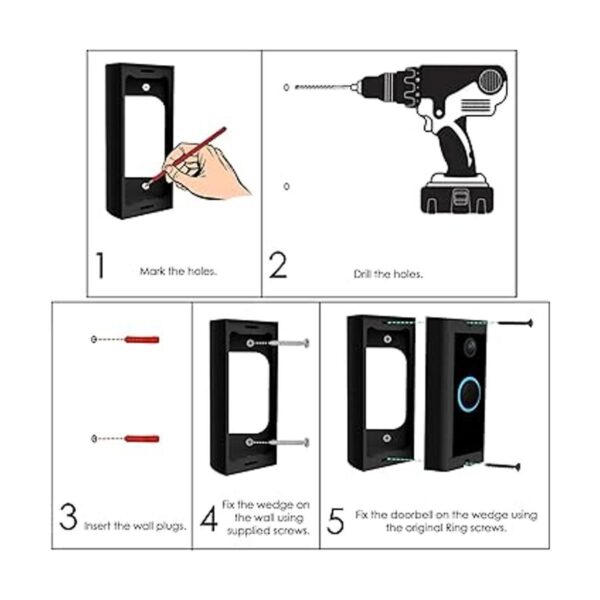 1 Mark the holes.

2 Drill the holes.

3 Insert the wall plugs.

4 Fix the wedge on the wall using supplied screws.

5 Fix the doorbell on the wedge using the original Ring screws.