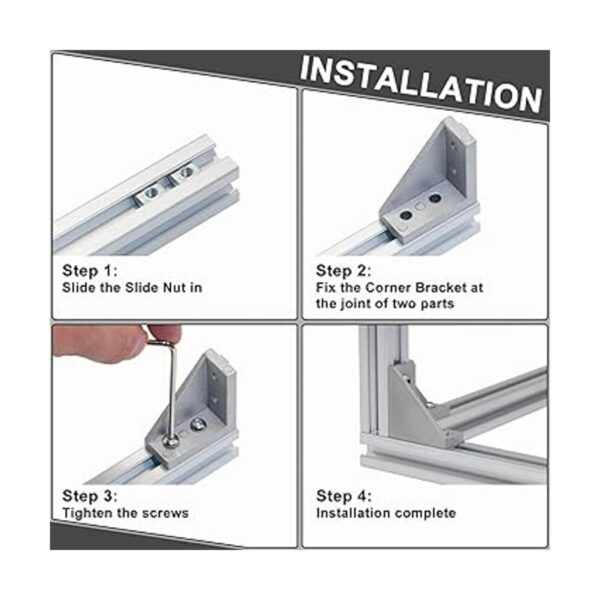 INSTALLATION

Step 1:
Slide the Slide Nut in

Step 2:
Fix the Corner Bracket at the joint of two parts

Step 3:
Tighten the screws

Step 4:
Installation complete