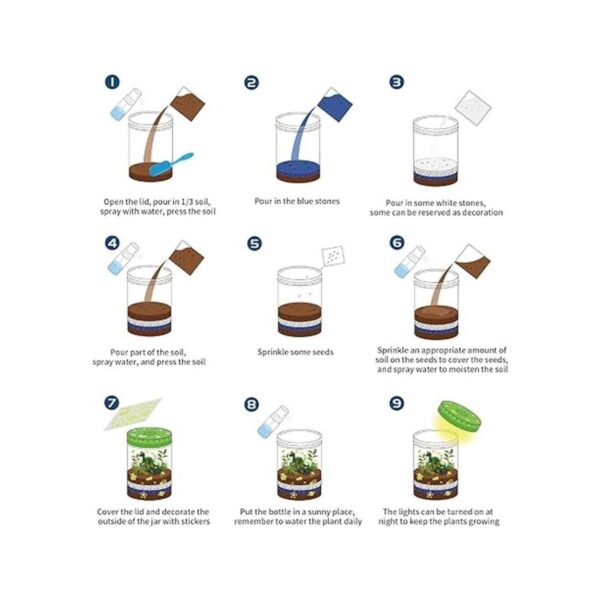 1
Open the lid, pour in 1/3 soil, spray with water, press the soil

2
Pour in the blue stones

3
Pour in some white stones, some can be reserved as decoration

4
Pour part of the soil, spray water, and press the soil

5
Sprinkle some seeds

6
Sprinkle an appropriate amount of soil on the seeds to cover the seeds, and spray water to moisten the soil

7
Cover the lid and decorate the outside of the jar with stickers

8
Put the bottle in a sunny place, remember to water the plant daily

9
The lights can be turned on at night to keep the plants growing