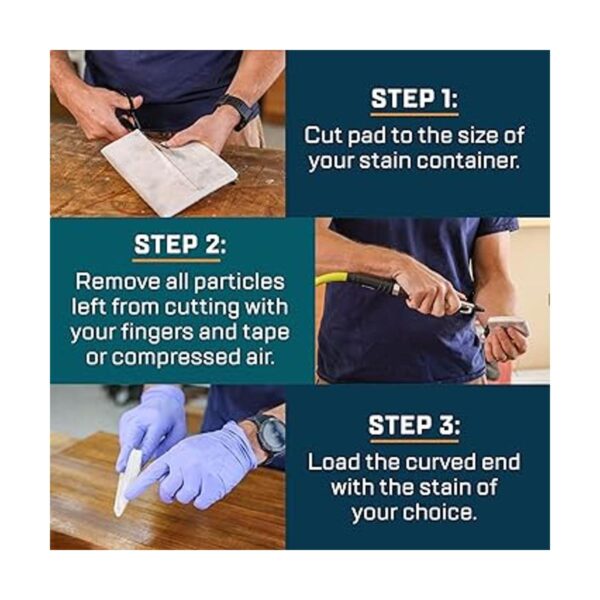 STEP 1:
Cut pad to the size of your stain container.

STEP 2:
Remove all particles left from cutting with your fingers and tape or compressed air.

STEP 3:
Load the curved end with the stain of your choice.