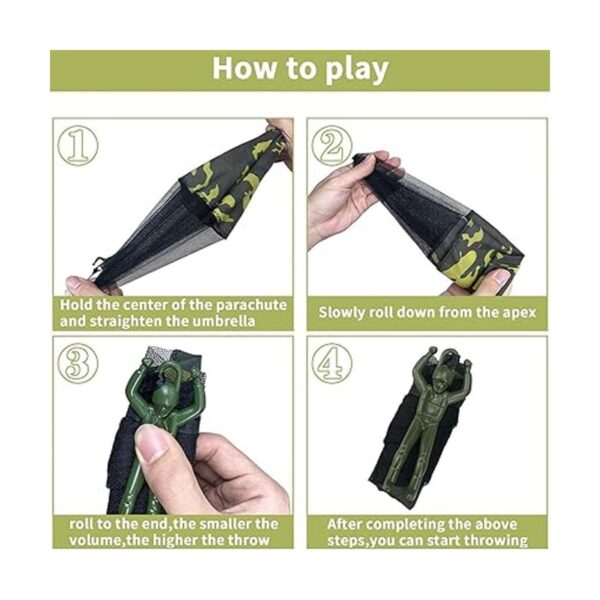 How to play

①

Hold the center of the parachute and straighten the umbrella

②

Slowly roll down from the apex

③

roll to the end,the smaller the volume,the higher the throw

④

After completing the above steps,you can start throwing