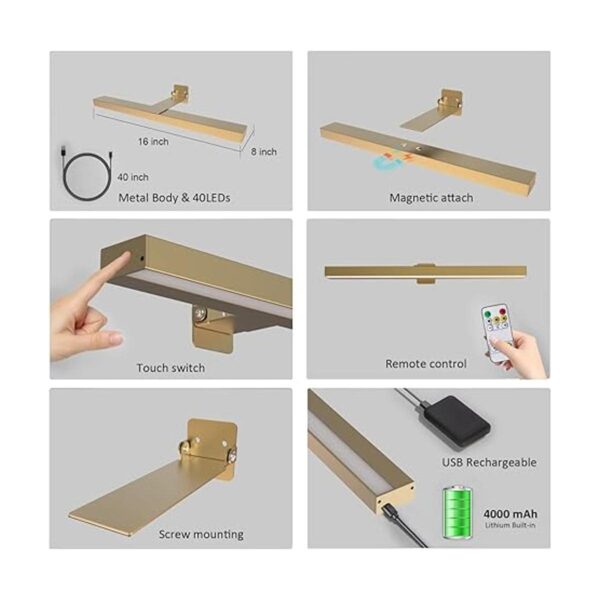 16 inch

8 inch

40 inch

Metal Body & 40LEDs

Magnetic attach

Touch switch

Remote control

Screw mounting

USB Rechargeable

4000 mAh
Lithium Built-in