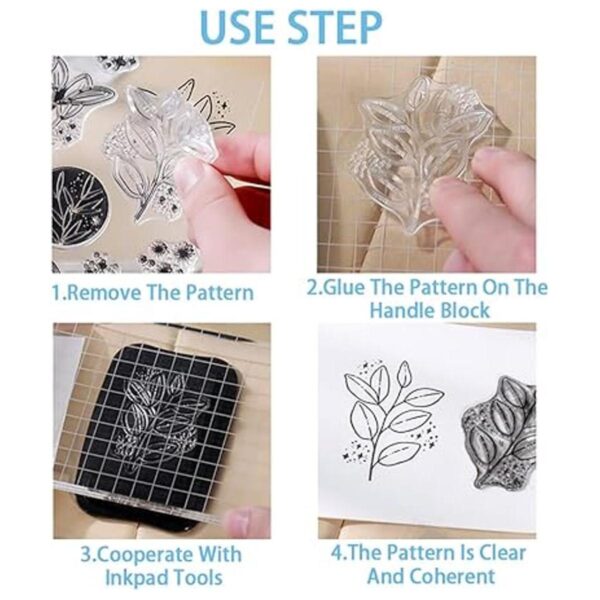 USE STEP

1.Remove The Pattern

2.Glue The Pattern On The Handle Block

3.Cooperate With Inkpad Tools

4.The Pattern Is Clear And Coherent