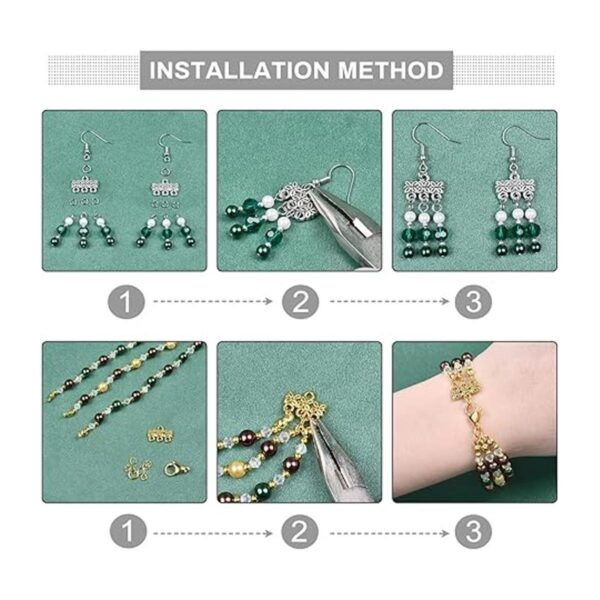 INSTALLATION METHOD

1

2

3

1

2

3