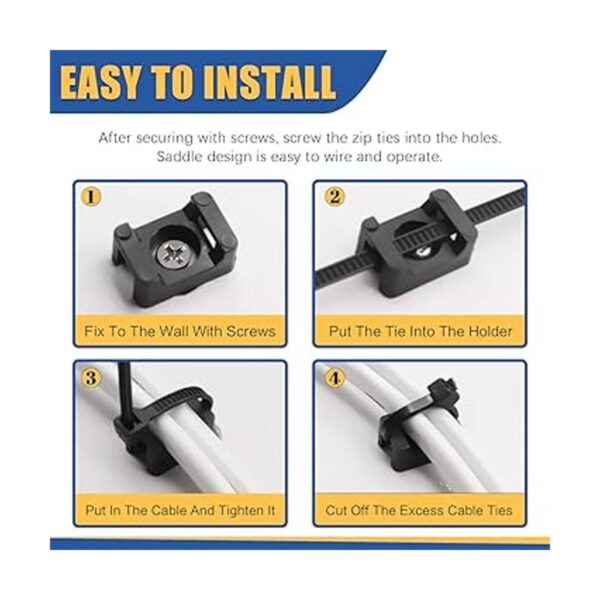 EASY TO INSTALL

After securing with screws, screw the zip ties into the holes. Saddle design is easy to wire and operate.

1
Fix To The Wall With Screws

2
Put The Tie Into The Holder

3
Put In The Cable And Tighten It

4
Cut Off The Excess Cable Ties