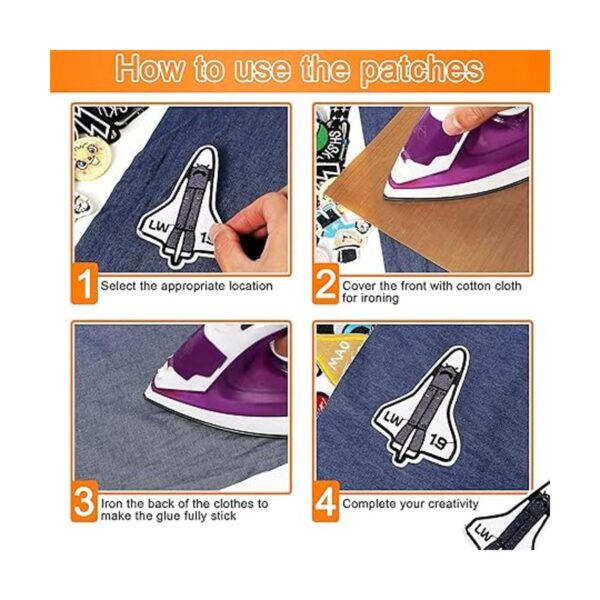 How to use the patches

LW 19

1 Select the appropriate location

2 Cover the front with cotton cloth for ironing

3 Iron the back of the clothes to make the glue fully stick

MAO

LW 19

4 Complete your creativity

LW