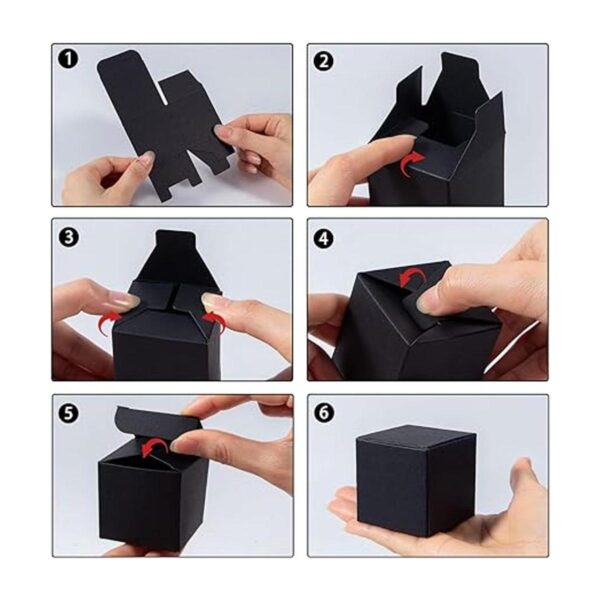 1

2

3

4

5

6