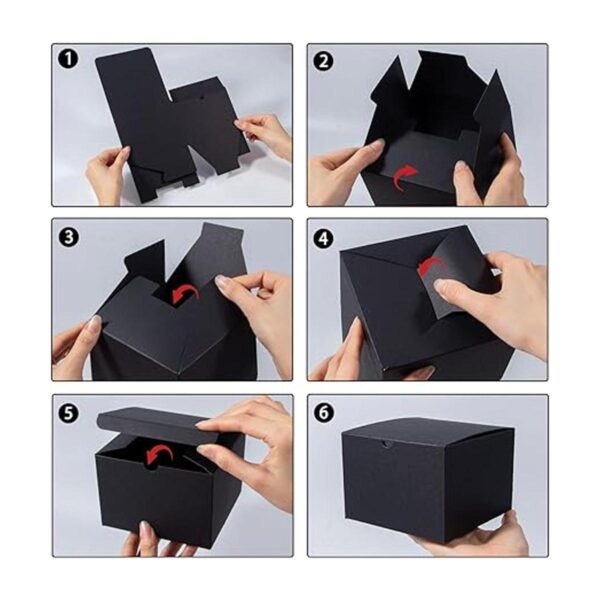 1
2
3
4
5
6