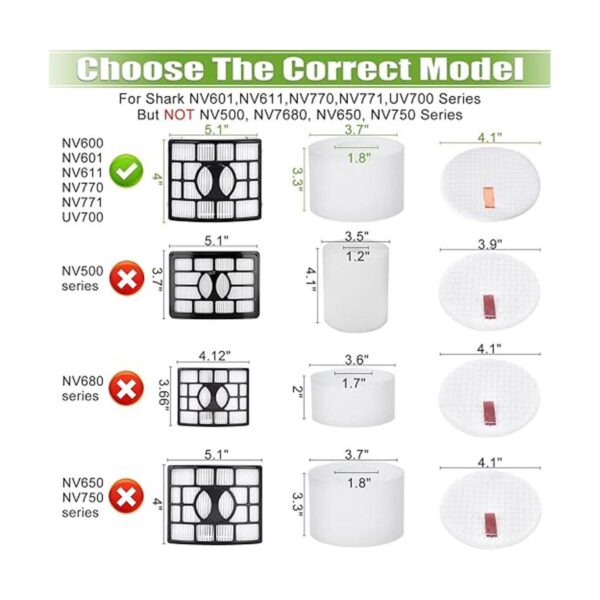 Choose The Correct Model

For Shark NV601,NV611,NV770,NV771,UV700 Series
But NOT NV500, NV7680, NV650, NV750 Series

NV600
NV601
NV611
NV770
NV771
UV700

5.1"
4"
3.7"
1.8"
3.3"
4.1"

NV500 series

5.1"
3.7"
3.5"
1.2"
4.1"
3.9"

NV680 series

4.12"
3.66"
3.6"
1.7"
2"
4.1"

NV650
NV750
series

5.1"
4"
3.7"
1.8"
3.3"
4.1"