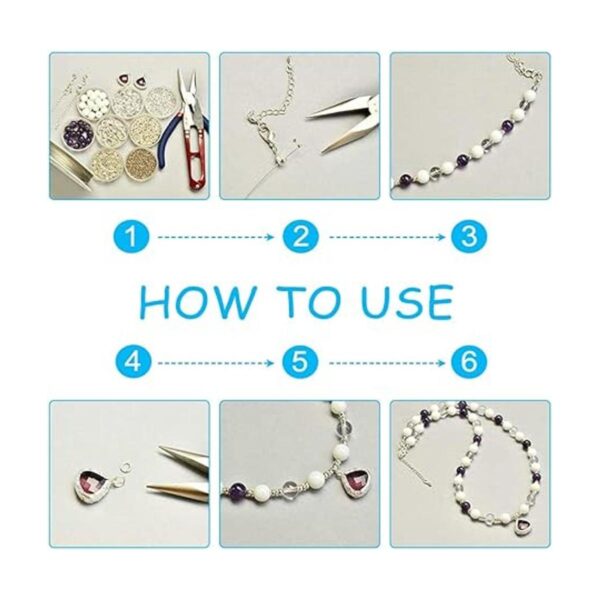 1
2
3

HOW TO USE

4
5
6