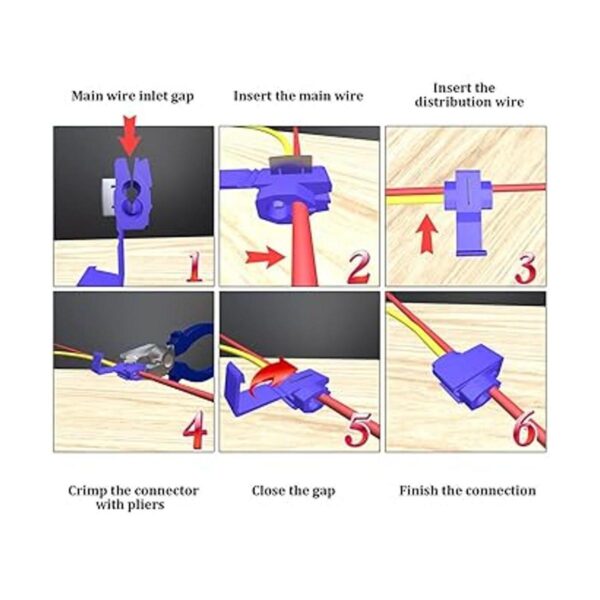 Main wire inlet gap

Insert the main wire

Insert the distribution wire

1

2

3

4

5

6

Crimp the connector with pliers

Close the gap

Finish the connection