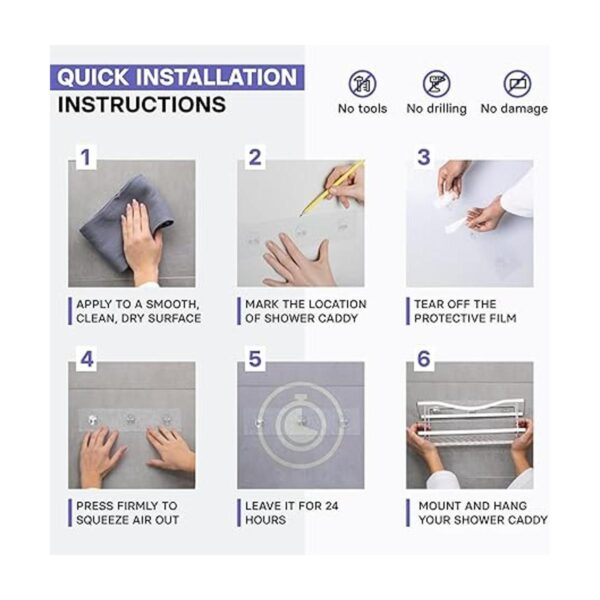 QUICK INSTALLATION INSTRUCTIONS

No tools
No drilling
No damage

1
APPLY TO A SMOOTH, CLEAN, DRY SURFACE

2
MARK THE LOCATION OF SHOWER CADDY

3
TEAR OFF THE PROTECTIVE FILM

4
PRESS FIRMLY TO SQUEEZE AIR OUT

5
LEAVE IT FOR 24 HOURS

6
MOUNT AND HANG YOUR SHOWER CADDY