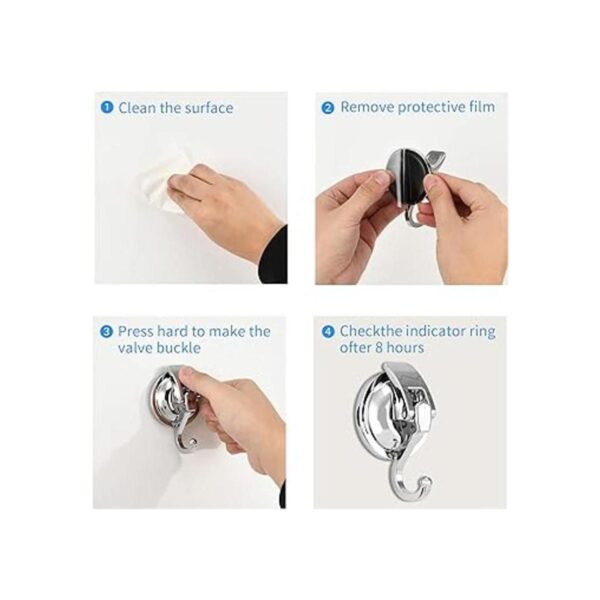 1 Clean the surface

2 Remove protective film

3 Press hard to make the valve buckle

4 Checkthe indicator ring ofter 8 hours