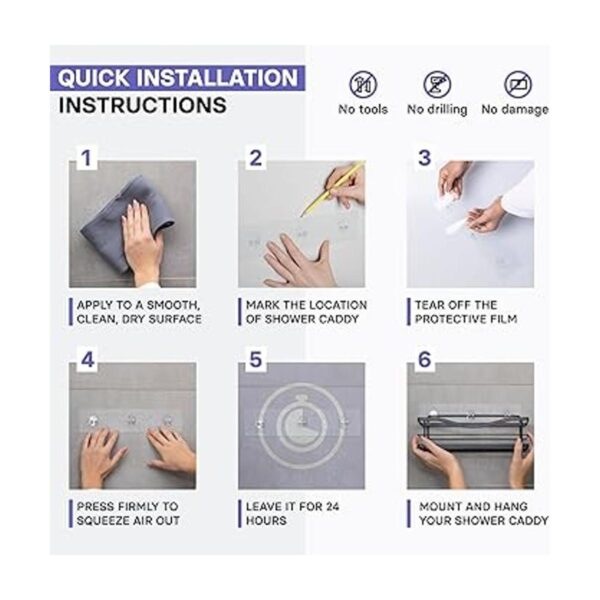 QUICK INSTALLATION INSTRUCTIONS

No tools

No drilling

No damage

1

APPLY TO A SMOOTH, CLEAN, DRY SURFACE

2

MARK THE LOCATION OF SHOWER CADDY

3

TEAR OFF THE PROTECTIVE FILM

4

PRESS FIRMLY TO SQUEEZE AIR OUT

5

LEAVE IT FOR 24 HOURS

6

MOUNT AND HANG YOUR SHOWER CADDY