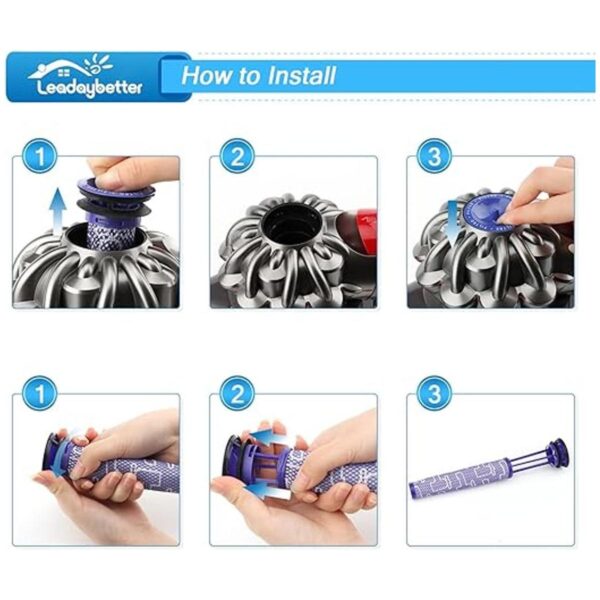 Leadaybetter

How to Install

1

2

3

1

2

3