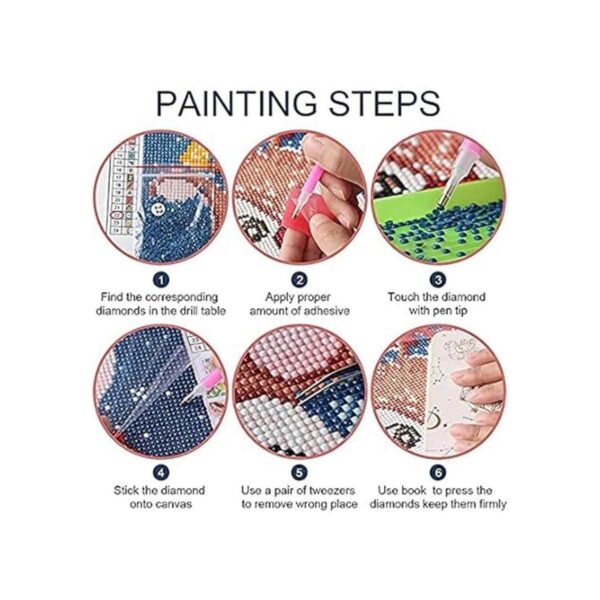 PAINTING STEPS

1
Find the corresponding diamonds in the drill table

2
Apply proper amount of adhesive

3
Touch the diamond with pen tip

4
Stick the diamond onto canvas

5
Use a pair of tweezers to remove wrong place

6
Use book to press the diamonds keep them firmly