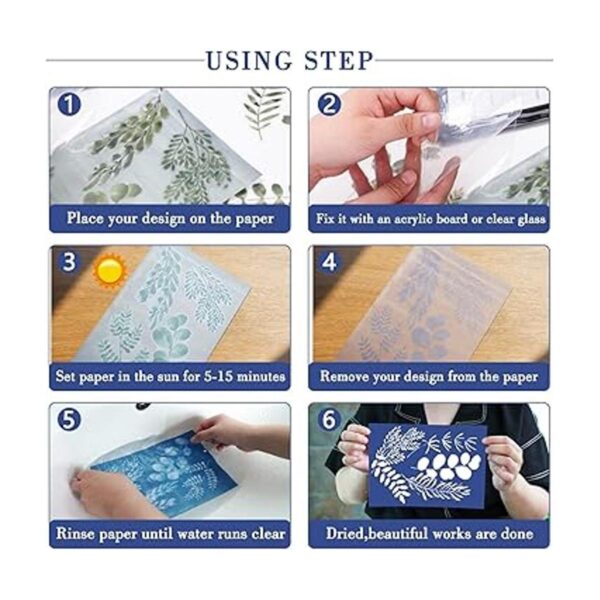 USING STEP

1

Place your design on the paper

2

Fix it with an acrylic board or clear glass

3

Set paper in the sun for 5-15 minutes

4

Remove your design from the paper

5

Rinse paper until water runs clear

6

Dried,beautiful works are done