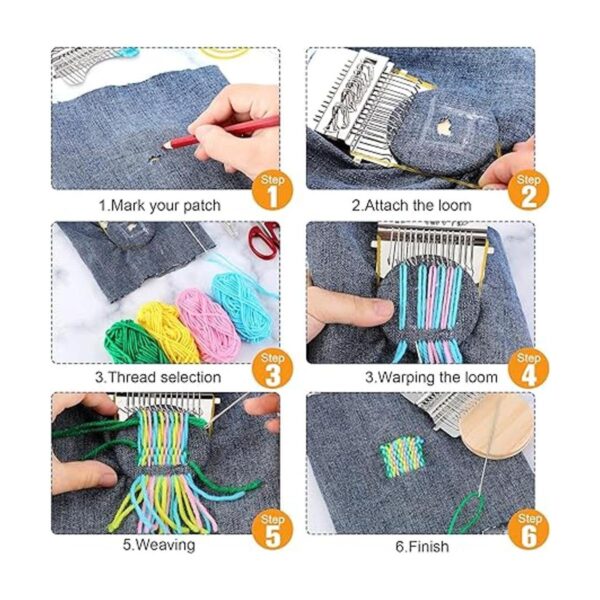 Step 1
1.Mark your patch

Step 2
2.Attach the loom

Step 3
3.Thread selection

Step 4
3.Warping the loom

Step 5
5.Weaving

Step 6
6.Finish