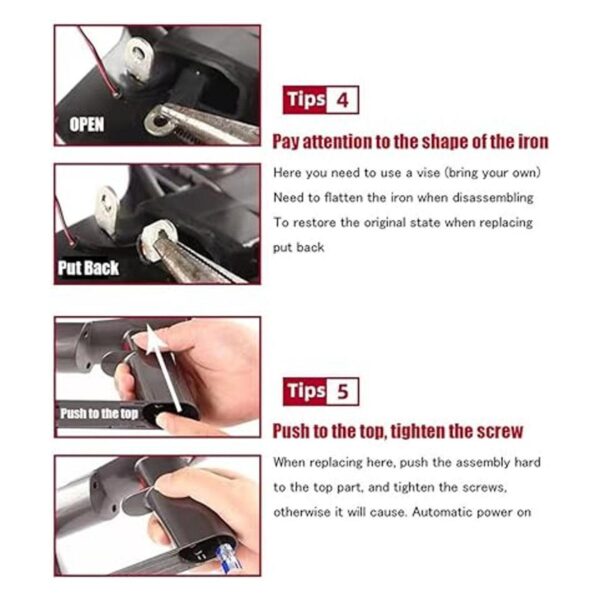 OPEN

Put Back

Tips 4

Pay attention to the shape of the iron

Here you need to use a vise (bring your own)
Need to flatten the iron when disassembling
To restore the original state when replacing
put back

Push to the top

Tips 5

Push to the top, tighten the screw

When replacing here, push the assembly hard to the top part, and tighten the screws, otherwise it will cause. Automatic power on