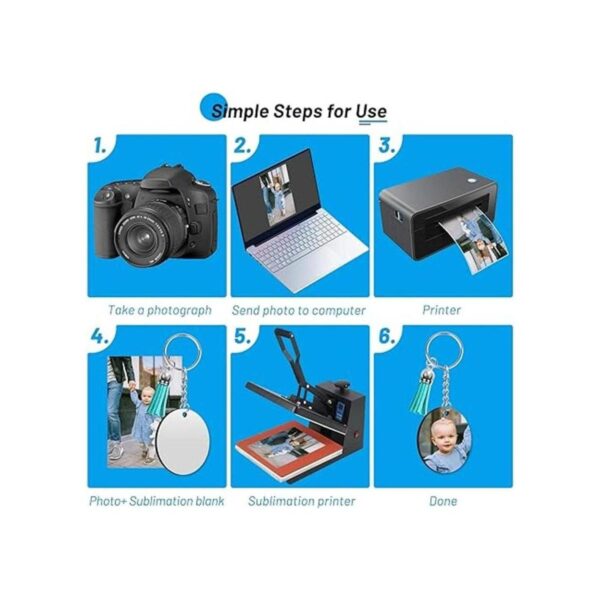 Simple Steps for Use

1.

Take a photograph

2.

Send photo to computer

3.

Printer

4.

Photo+ Sublimation blank

5.

Sublimation printer

6.

Done