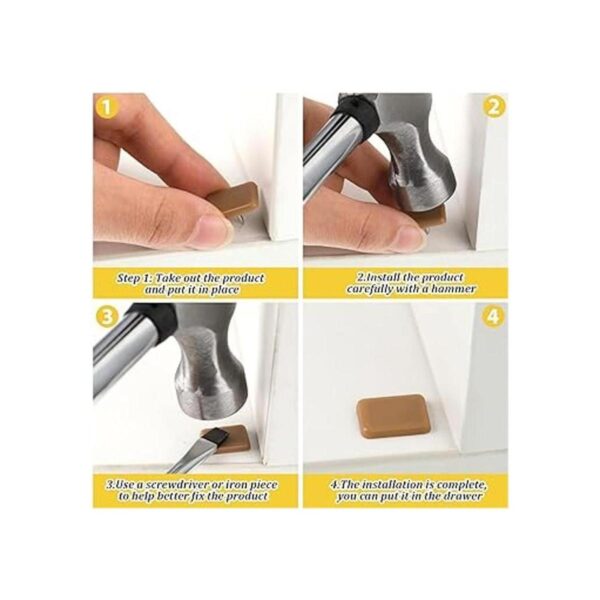 1

Step 1: Take out the product and put it in place

2

2.Install the product carefully with a hammer

3

3.Use a screwdriver or iron piece to help better fix the product

4

4.The installation is complete, you can put it in the drawer