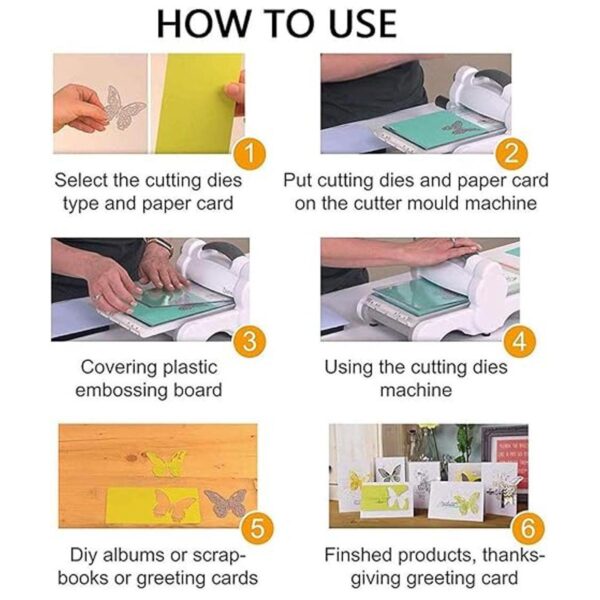 HOW TO USE

1
Select the cutting dies type and paper card

2
Put cutting dies and paper card on the cutter mould machine

3
Covering plastic embossing board

4
Using the cutting dies machine

5
Diy albums or scrapbooks or greeting cards

6
Finshed products, thanksgiving greeting card