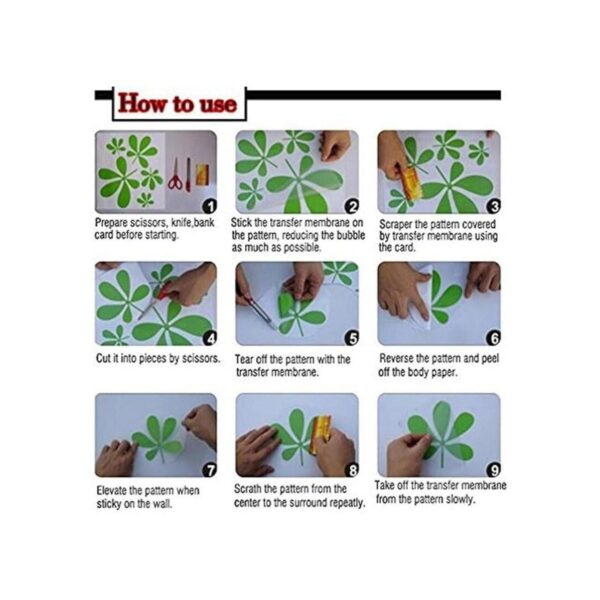 How to use

1
Prepare scissors, knife,bank card before starting.

2
Stick the transfer membrane on the pattern, reducing the bubble as much as possible.

3
Scraper the pattern covered by transfer membrane using the card.

4
Cut it into pieces by scissors.

5
Tear off the pattern with the transfer membrane.

6
Reverse the pattern and peel off the body paper.

7
Elevate the pattern when sticky on the wall.

8
Scrath the pattern from the center to the surround repeatly.

9
Take off the transfer membrane from the pattern slowly.