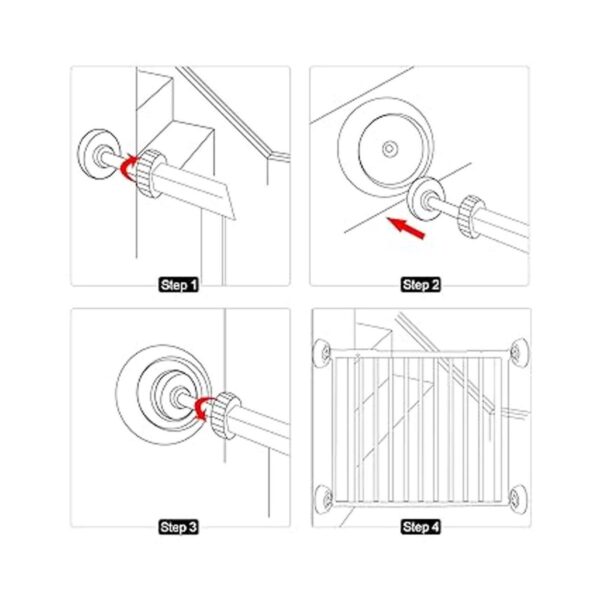 Step 1

Step 2

Step 3

Step 4