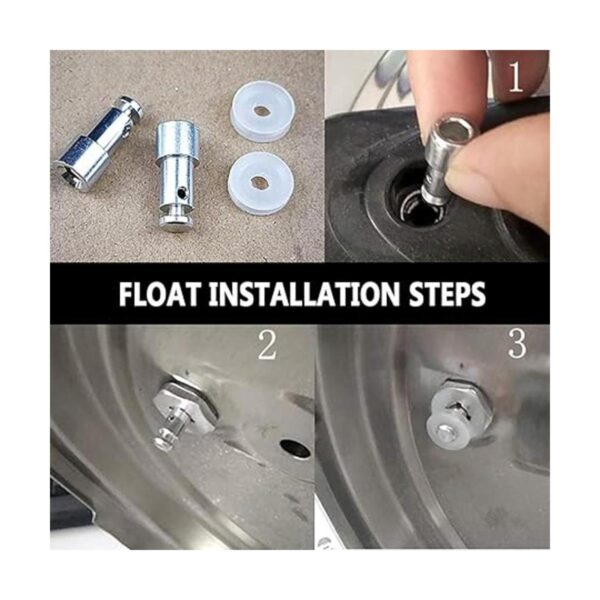 1

FLOAT INSTALLATION STEPS

2

3