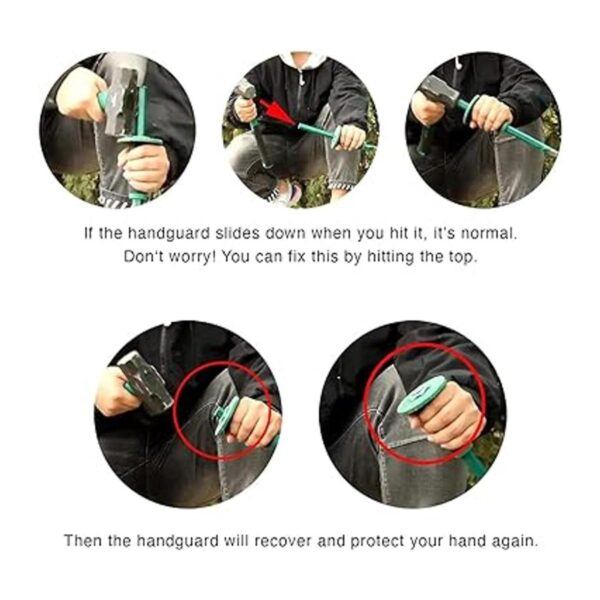 If the handguard slides down when you hit it, it's normal. Don't worry! You can fix this by hitting the top.

Then the handguard will recover and protect your hand again.