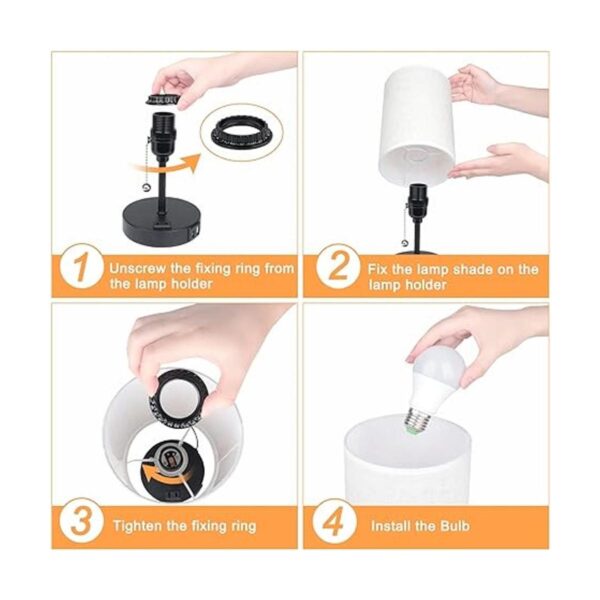 1 Unscrew the fixing ring from the lamp holder

2 Fix the lamp shade on the lamp holder

3 Tighten the fixing ring

4 Install the Bulb