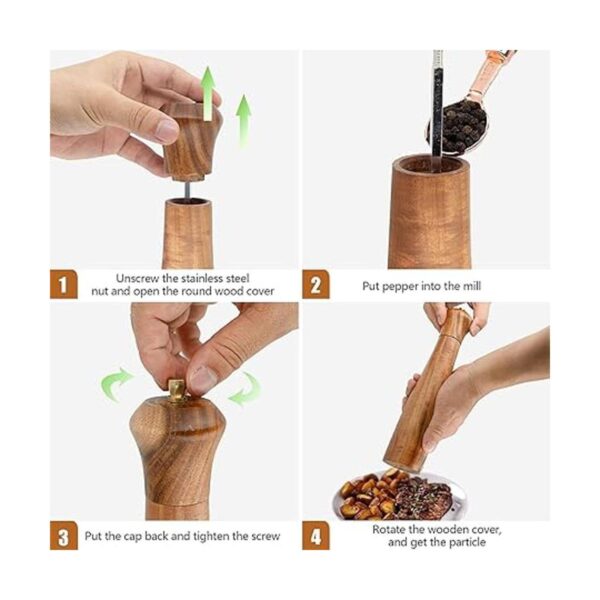 1 Unscrew the stainless steel nut and open the round wood cover

2 Put pepper into the mill

3 Put the cap back and tighten the screw

4 Rotate the wooden cover, and get the particle