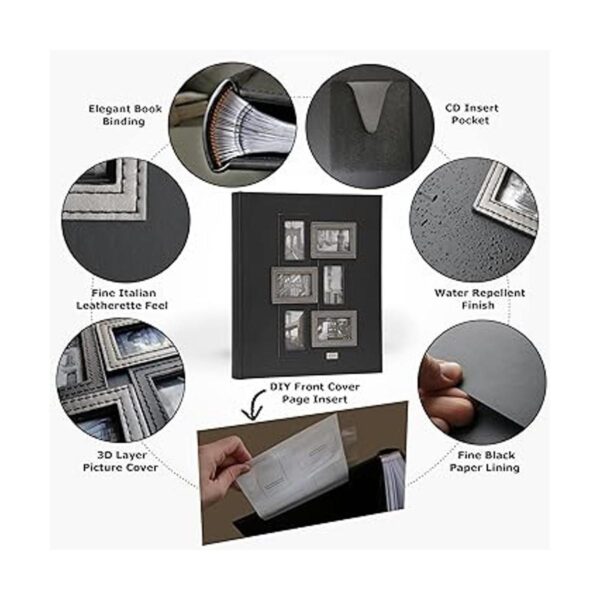 Elegant Book Binding

CD Insert Pocket

Fine Italian Leatherette Feel

Water Repellent Finish

DIY Front Cover Page Insert

3D Layer Picture Cover

Fine Black Paper Lining