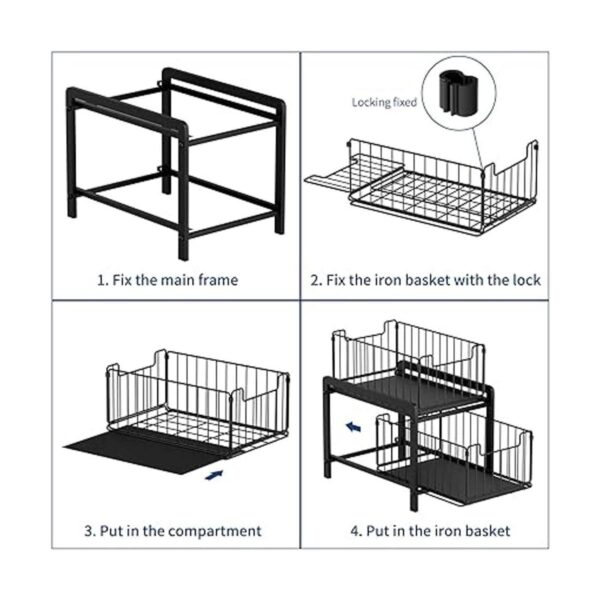 1. Fix the main frame

Locking fixed

2. Fix the iron basket with the lock

3. Put in the compartment

4. Put in the iron basket