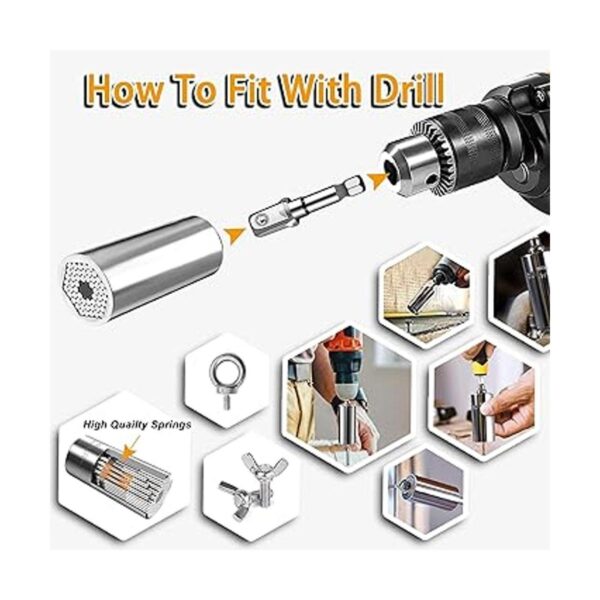 How To Fit With Drill

High Quality Springs