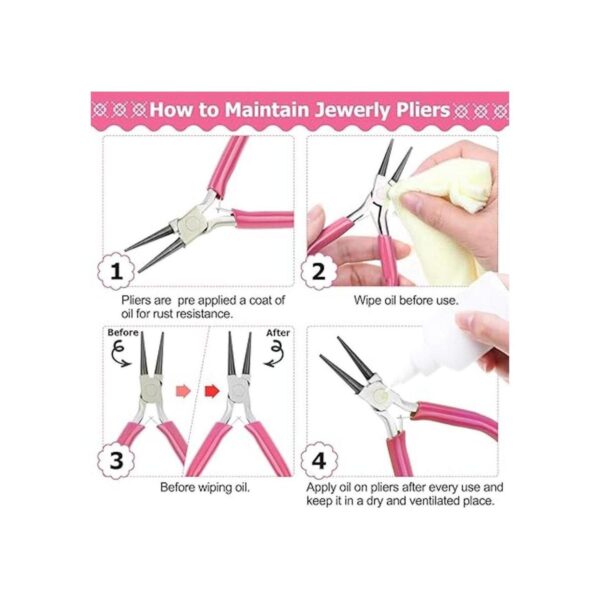 How to Maintain Jewerly Pliers

1

Pliers are pre applied a coat of oil for rust resistance.

2

Wipe oil before use.

Before

After

3

Before wiping oil.

4

Apply oil on pliers after every use and keep it in a dry and ventilated place.