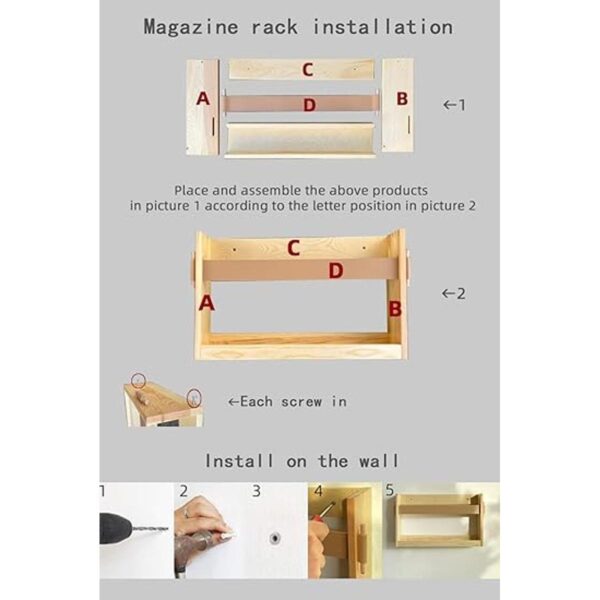 Magazine rack installation

C
A
D
B
←1

Place and assemble the above products in picture 1 according to the letter position in picture 2

C
D
A
B
←2

←Each screw in

Install on the wall

1
2
3
4
5