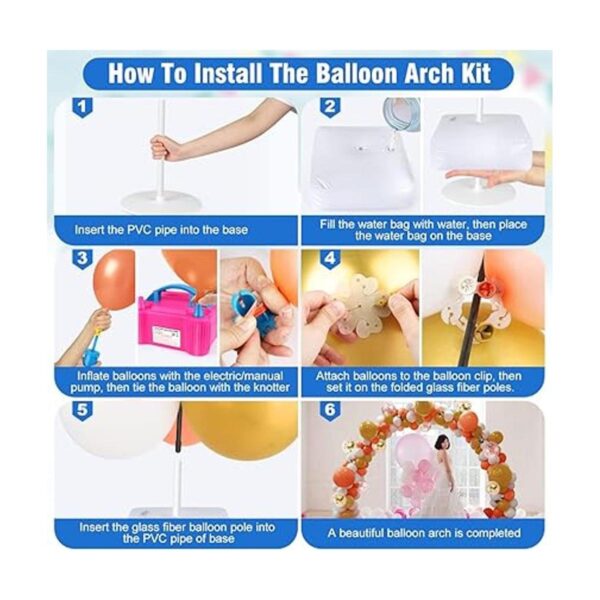 How To Install The Balloon Arch Kit

1

Insert the PVC pipe into the base

2

Fill the water bag with water, then place the water bag on the base

3

Inflate balloons with the electric/manual pump, then tie the balloon with the knotter

4

Attach balloons to the balloon clip, then set it on the folded glass fiber poles.

5

Insert the glass fiber balloon pole into the PVC pipe of base

6

A beautiful balloon arch is completed