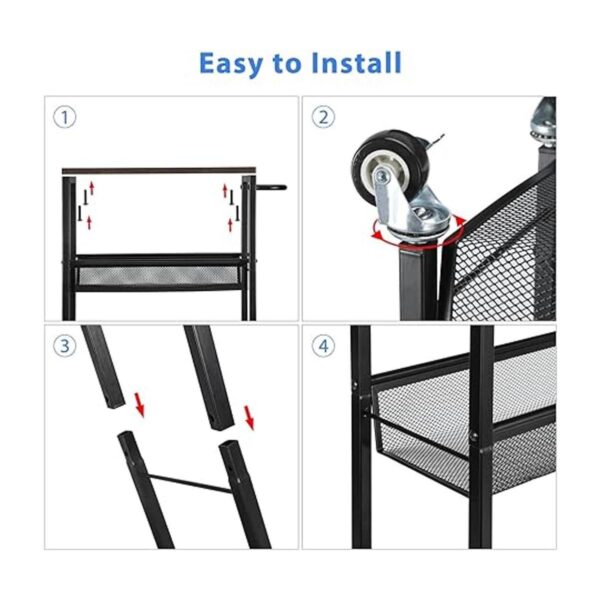 Easy to Install

1

2

3

4