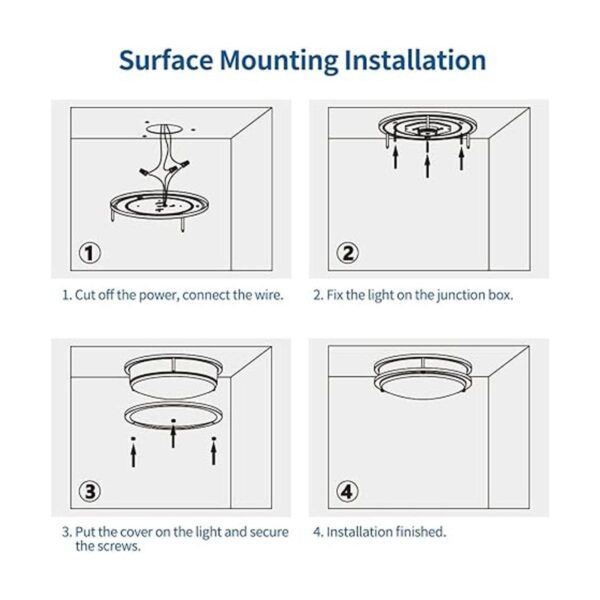 Surface Mounting Installation

①

1. Cut off the power, connect the wire.

②

2. Fix the light on the junction box.

③

3. Put the cover on the light and secure the screws.

④

4. Installation finished.