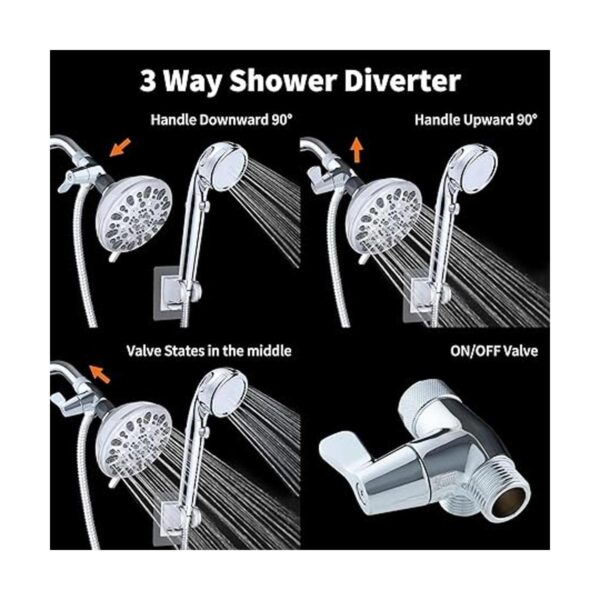 3 Way Shower Diverter

Handle Downward 90°

Handle Upward 90°

Valve States in the middle

ON/OFF Valve