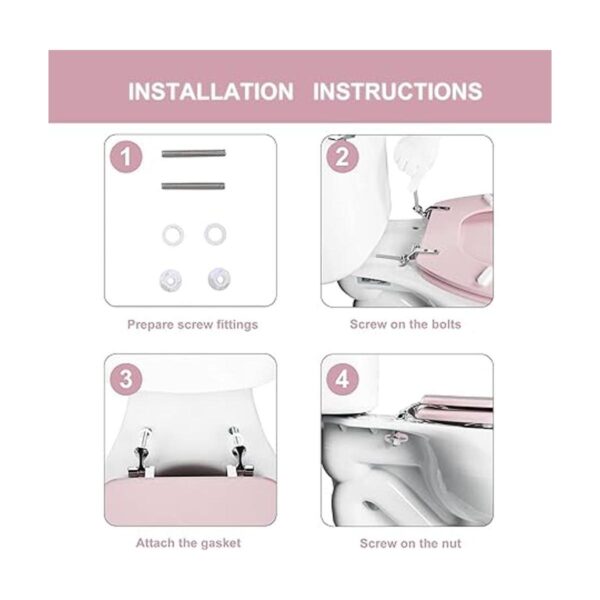 INSTALLATION INSTRUCTIONS

1

Prepare screw fittings

2

Screw on the bolts

3

Attach the gasket

4

Screw on the nut