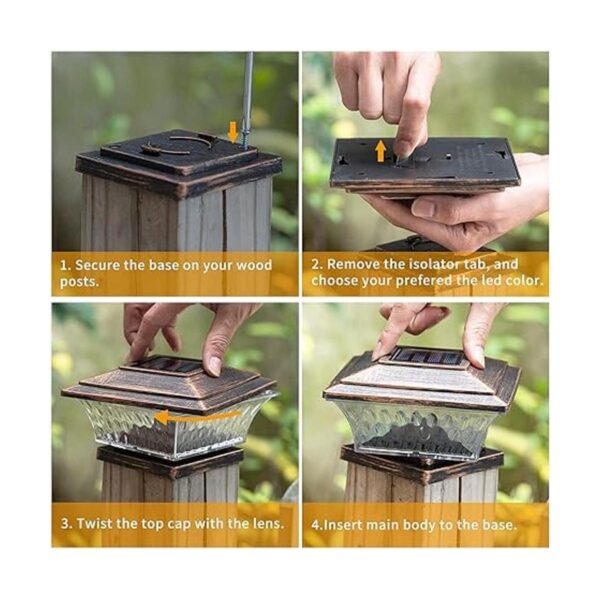 1. Secure the base on your wood posts.

2. Remove the isolator tab, and choose your prefered the led color.

3. Twist the top cap with the lens.

4.Insert main body to the base.