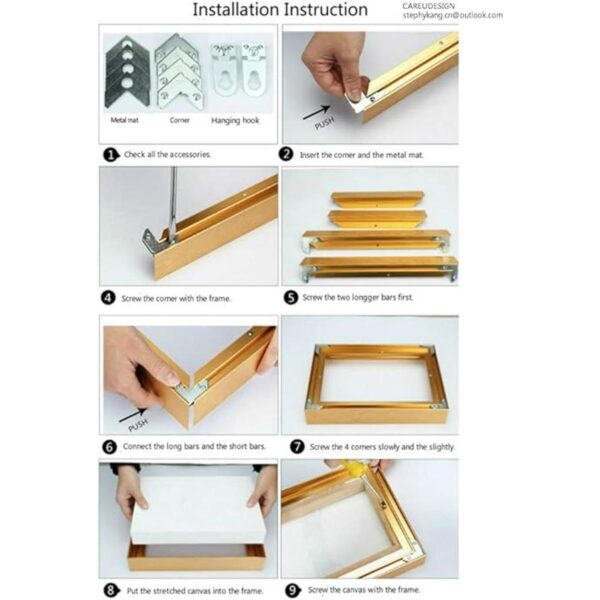 Installation Instruction

CAREUDESIGN
stephykang.cn@outlook.com

Metal mat Corner Hanging hook

1 Check all the accessories.

PUSH

2 Insert the corner and the metal mat.

4 Screw the corner with the frame.

5 Screw the two longger bars first.

PUSH

6 Connect the long bars and the short bars.

7 Screw the 4 corners slowly and the slightly.

8 Put the stretched canvas into the frame.

9 Screw the canvas with the frame.