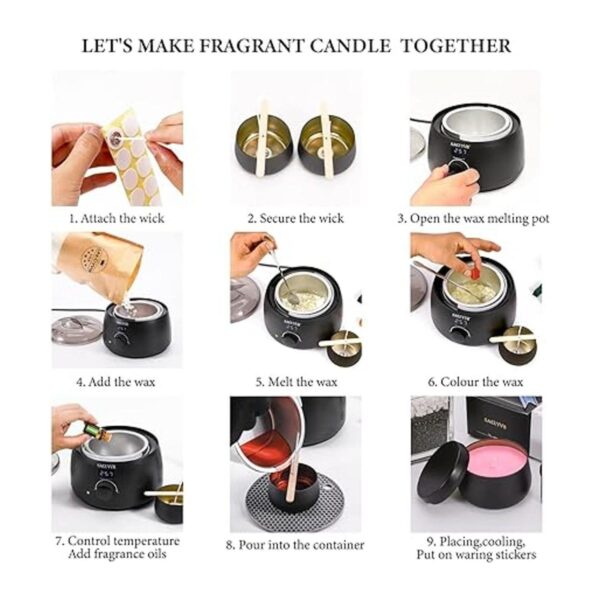 LET'S MAKE FRAGRANT CANDLE TOGETHER

1. Attach the wick

2. Secure the wick

3. Open the wax melting pot

4. Add the wax

5. Melt the wax

6. Colour the wax

7. Control temperature
Add fragrance oils

8. Pour into the container

9. Placing,cooling,
Put on waring stickers