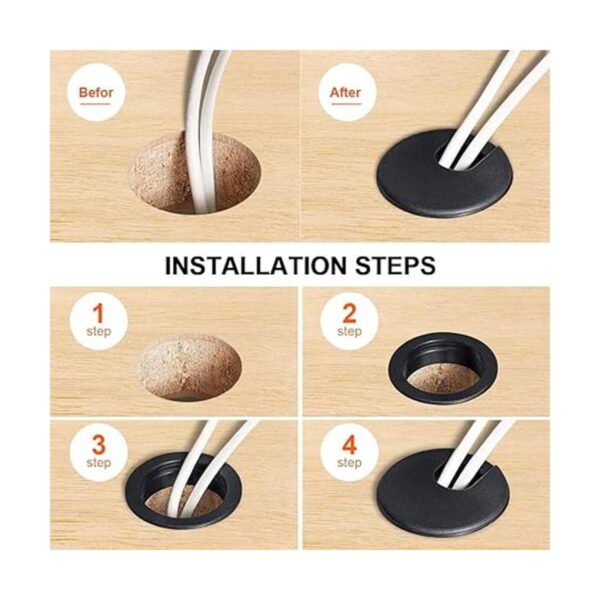 Befor

After

INSTALLATION STEPS

1
step

2
step

3
step

4
step