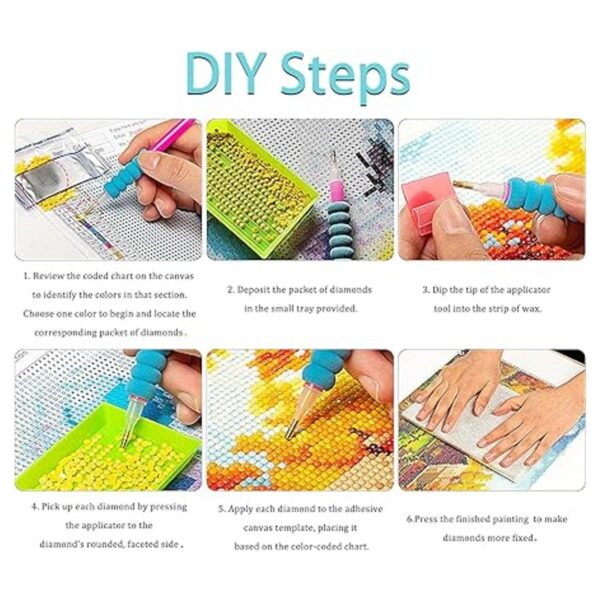 DIY Steps

1. Review the coded chart on the canvas to identify the colors in that section. Choose one color to begin and locate the corresponding packet of diamonds .

2. Deposit the packet of diamonds in the small tray provided.

3. Dip the tip of the applicator tool into the strip of wax.

4. Pick up each diamond by pressing the applicator to the diamond's rounded, faceted side .

5. Apply each diamond to the adhesive canvas template, placing it based on the color-coded chart.

6.Press the finished painting to make diamonds more fixed.