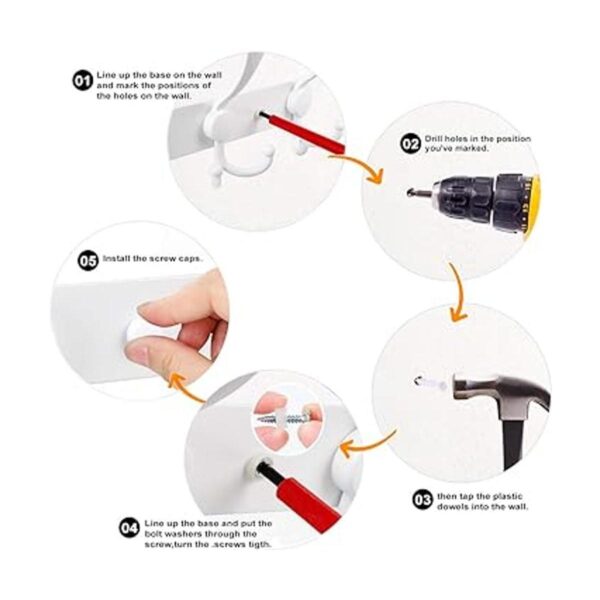 01 Line up the base on the wall and mark the positions of the holes on the wall.

02 Drill holes in the position you've marked.

03 then tap the plastic dowels into the wall.

04 Line up the base and put the bolt washers through the screw,turn the .screws tigth.

05 Install the screw caps.