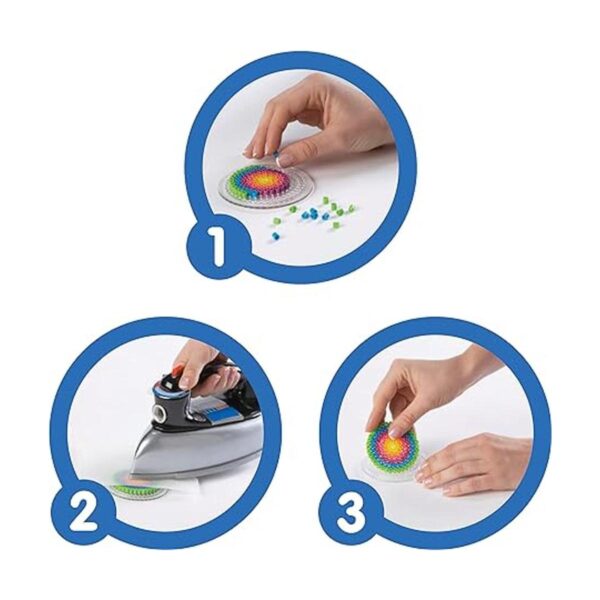 1

2

3