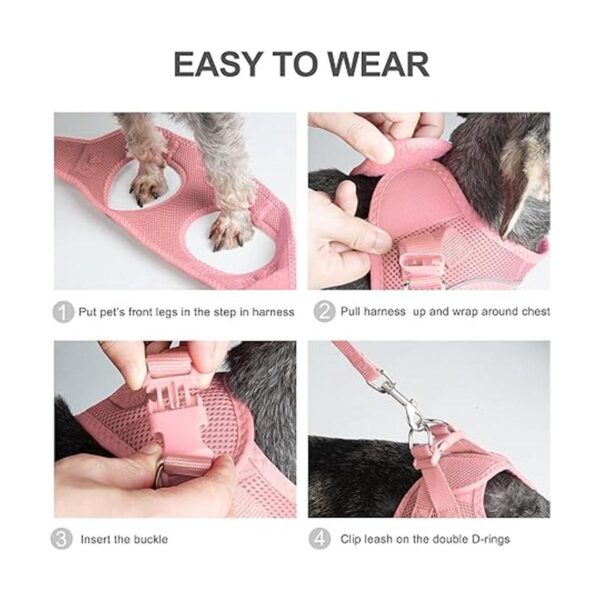 EASY TO WEAR

1 Put pet's front legs in the step in harness

2 Pull harness up and wrap around chest

3 Insert the buckle

4 Clip leash on the double D-rings